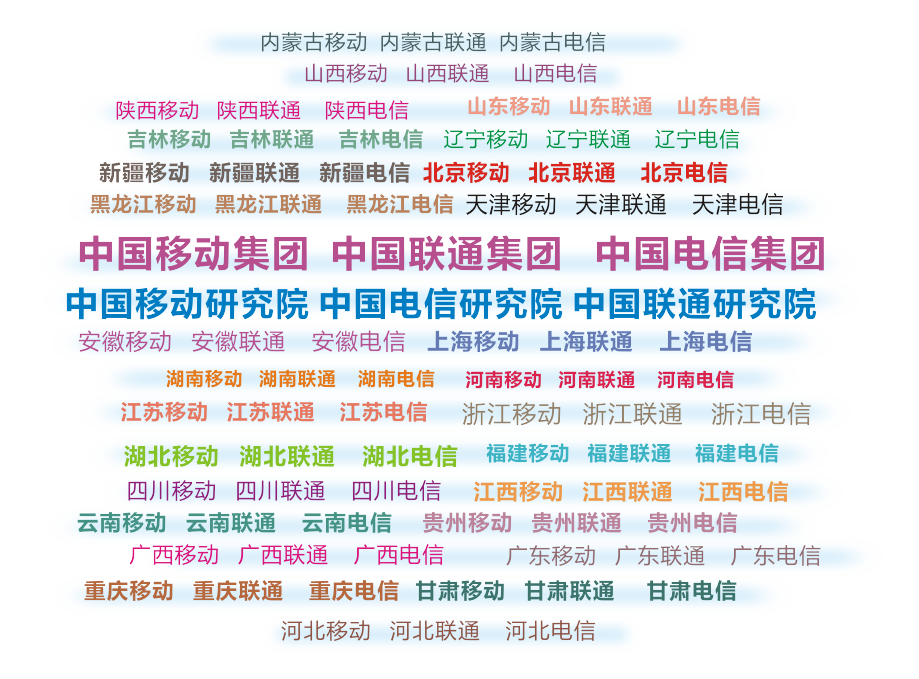 内蒙古移动 内蒙古联通 内蒙古电信

山西移动 山西联通 山西电信

陕西移动 陕西联通 陕西电信 山东移动 山东联通 山东电信

吉林移动 吉林联通 吉林电信 辽宁移动 辽宁联通 辽宁电信

新疆移动 新疆联通 新疆电信 北京移动 北京联通 北京电信

黑龙江移动 黑龙江联通 黑龙江电信 天津移动 天津联通 天津电信

中国移动集团 中国联通集团 中国电信集团

中国移动研究院 中国电信研究院 中国联通研究院

安徽移动 安徽联通 安徽电信 上海移动 上海联通 上海电信

湖南移动 湖南联通 湖南电信 河南移动 河南联通 河南电信

江苏移动 江苏联通 江苏电信 浙江移动 浙江联通 浙江电信

湖北移动 湖北联通 湖北电信 福建移动 福建联通 福建电信

四川移动 四川联通 四川电信 江西移动 江西联通 江西电信

云南移动 云南联通 云南电信 贵州移动 贵州联通 贵州电信

广西移动 广西联通 广西电信 广东移动 广东联通 广东电信

重庆移动 重庆联通 重庆电信 甘肃移动 甘肃联通 甘肃电信

河北移动 河北联通 河北电信